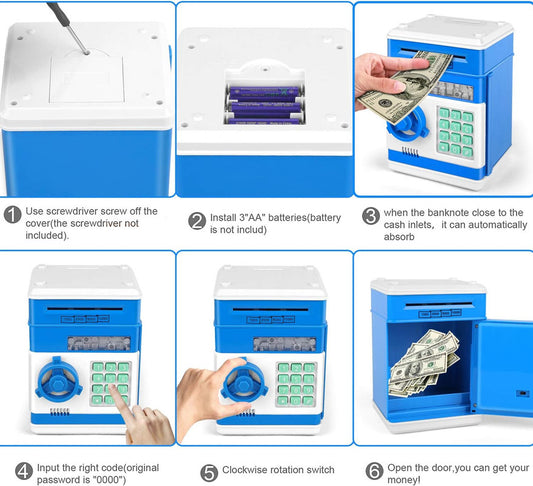 1 Use screwdriver screw off the cover(the screwdriver not included).

2 Install 3"AA" batteries(battery is not includ)

3 when the banknote close to the cash inlets, it can automatically absorb

4 Input the right code(original password is "0000")

5 Clockwise rotation switch

6 Open the door,you can get your money!