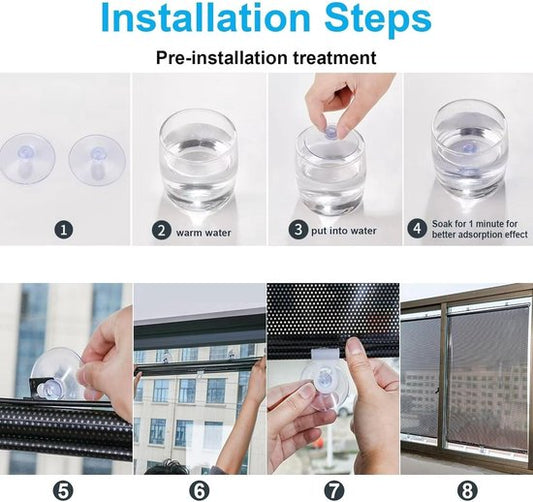 Installation Steps

Pre-installation treatment

1

2 warm water

3 put into water

4 Soak for 1 minute for better adsorption effect

5

6

7

8