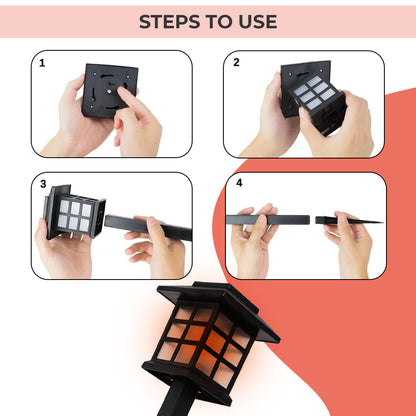 STEPS TO USE

1

2

3

4