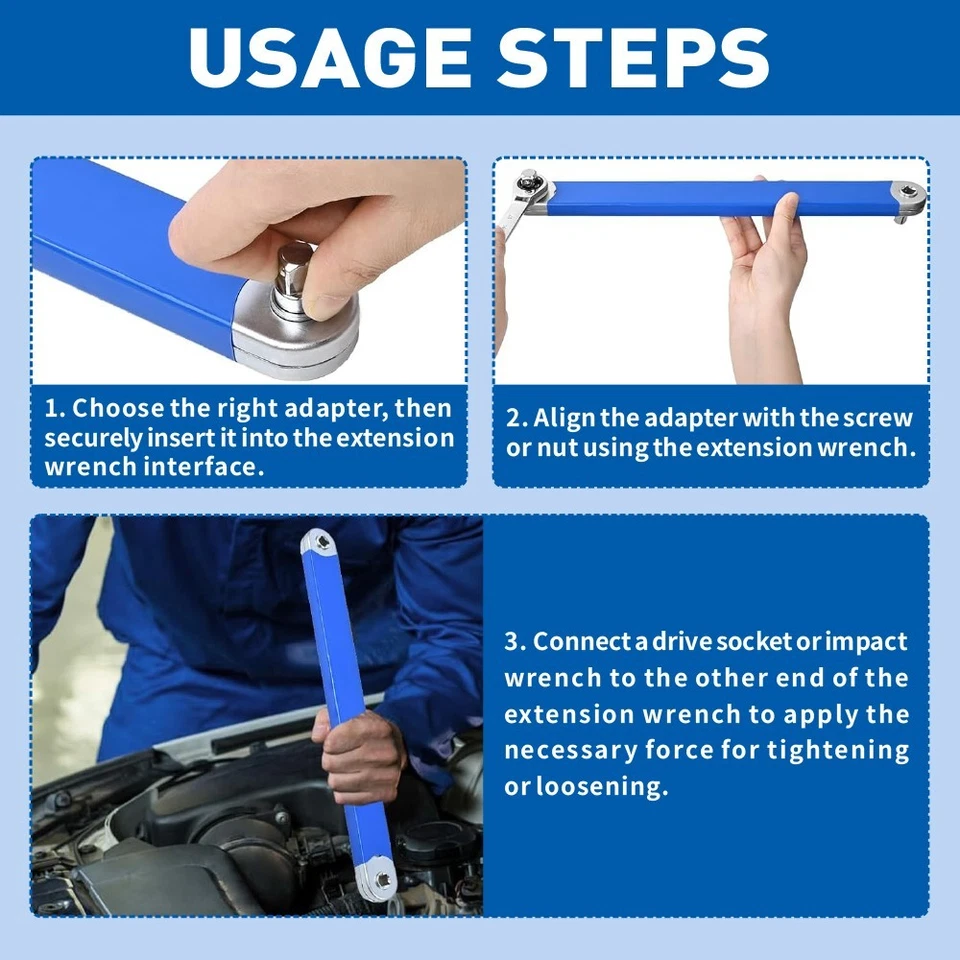 USAGE STEPS

1. Choose the right adapter, then securely insert it into the extension wrench interface.

2. Align the adapter with the screw or nut using the extension wrench.

3. Connect a drive socket or impact wrench to the other end of the extension wrench to apply the necessary force for tightening or loosening.