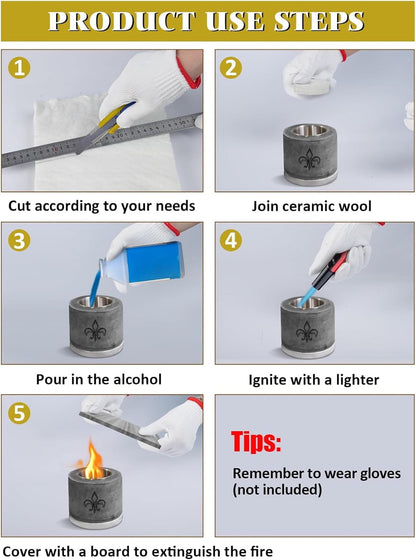 PRODUCT USE STEPS

1

Cut according to your needs

2

Join ceramic wool

3

Pour in the alcohol

4

Ignite with a lighter

5

Cover with a board to extinguish the fire

Tips:

Remember to wear gloves (not included)