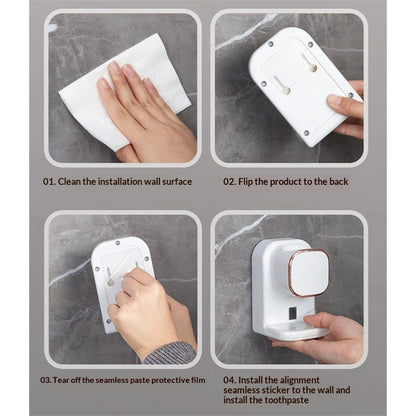 01. Clean the installation wall surface

02. Flip the product to the back

03. Tear off the seamless paste protective film

04. Install the alignment seamless sticker to the wall and install the toothpaste