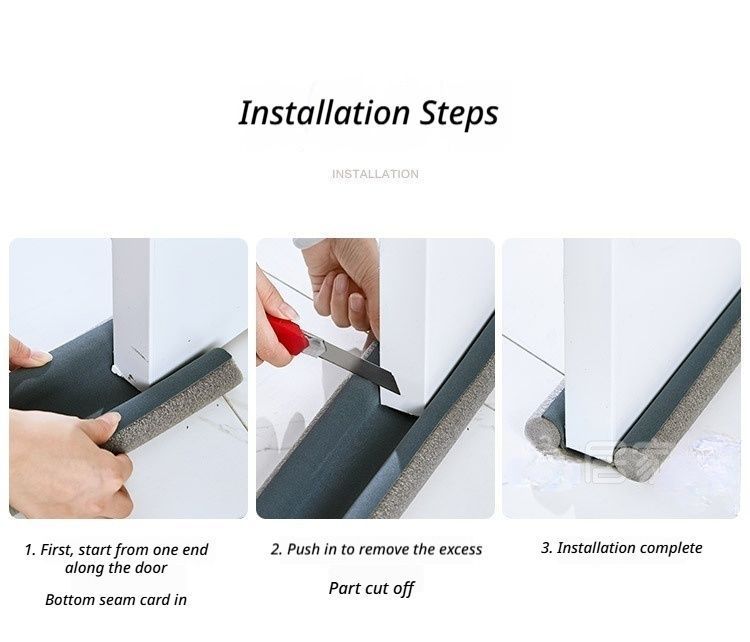 Installation Steps

INSTALLATION

1. First, start from one end along the door

Bottom seam card in

2. Push in to remove the excess

Part cut off

3. Installation complete