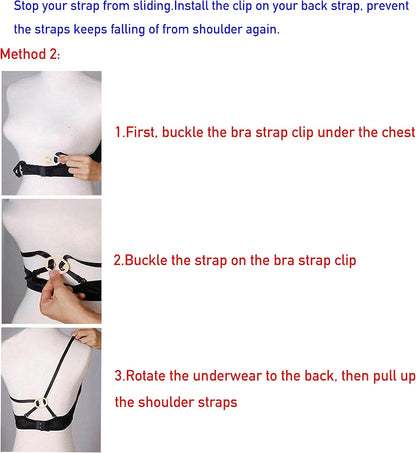 Stop your strap from sliding.Install the clip on your back strap, prevent the straps keeps falling of from shoulder again.

Method 2:

1.First, buckle the bra strap clip under the chest

2.Buckle the strap on the bra strap clip

3.Rotate the underwear to the back, then pull up the shoulder straps