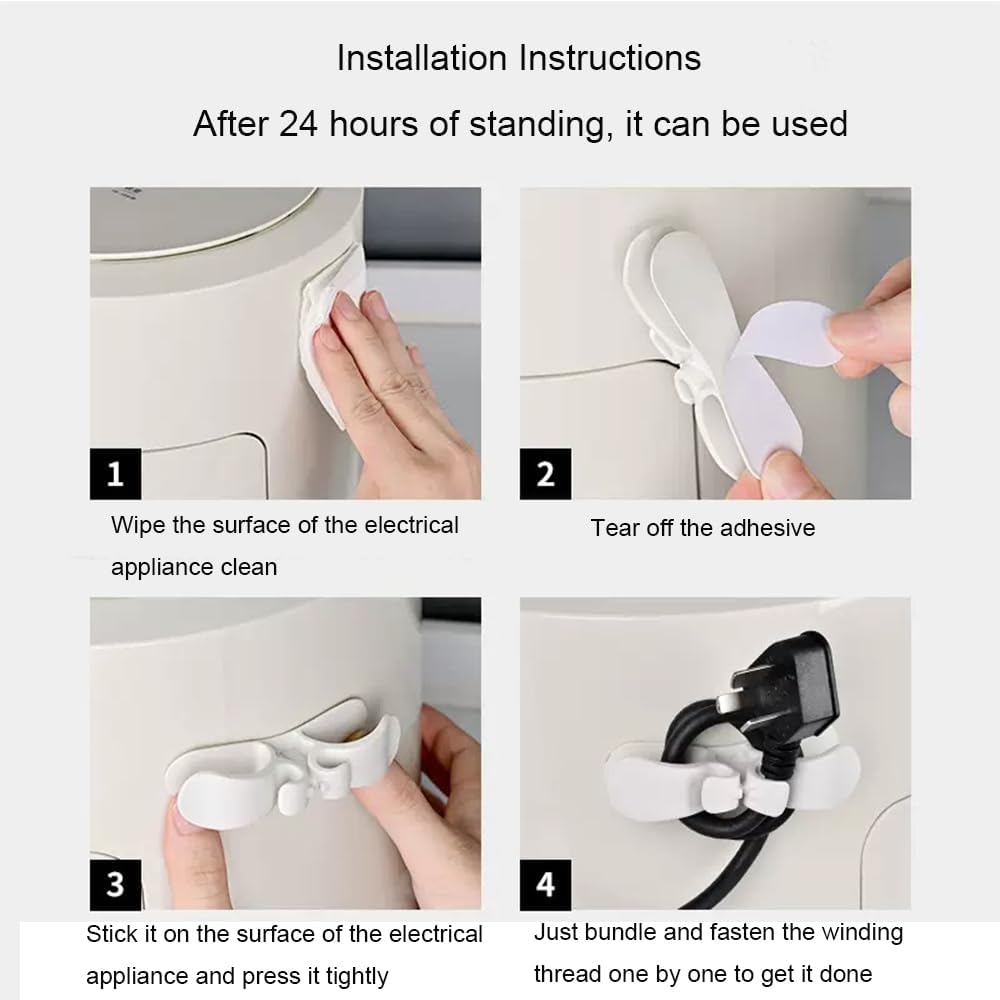 Installation Instructions

After 24 hours of standing, it can be used

1

Wipe the surface of the electrical appliance clean

2

Tear off the adhesive

3

Stick it on the surface of the electrical appliance and press it tightly

4

Just bundle and fasten the winding thread one by one to get it done