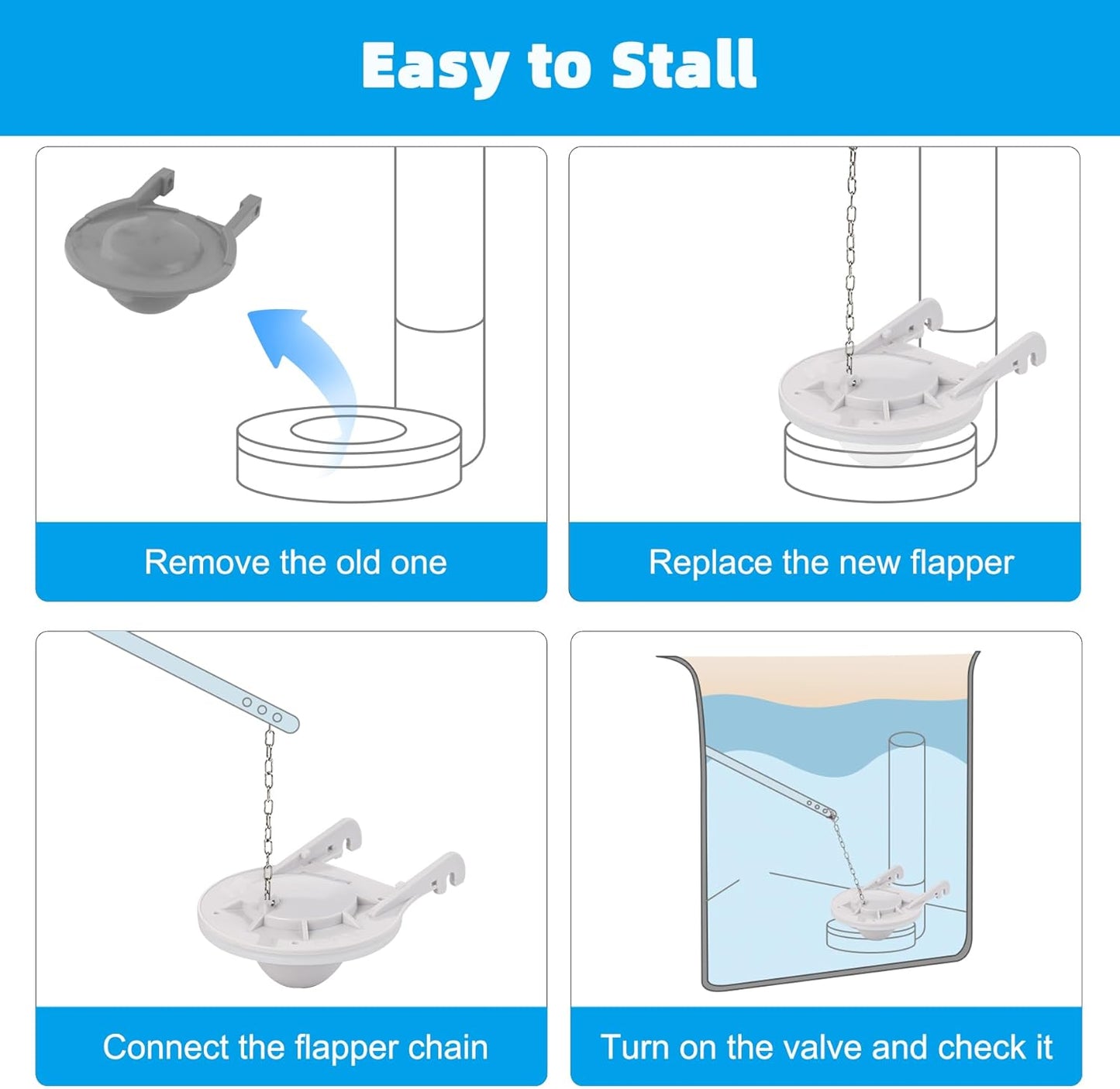 Easy to Stall

Remove the old one

Replace the new flapper

Connect the flapper chain

Turn on the valve and check it