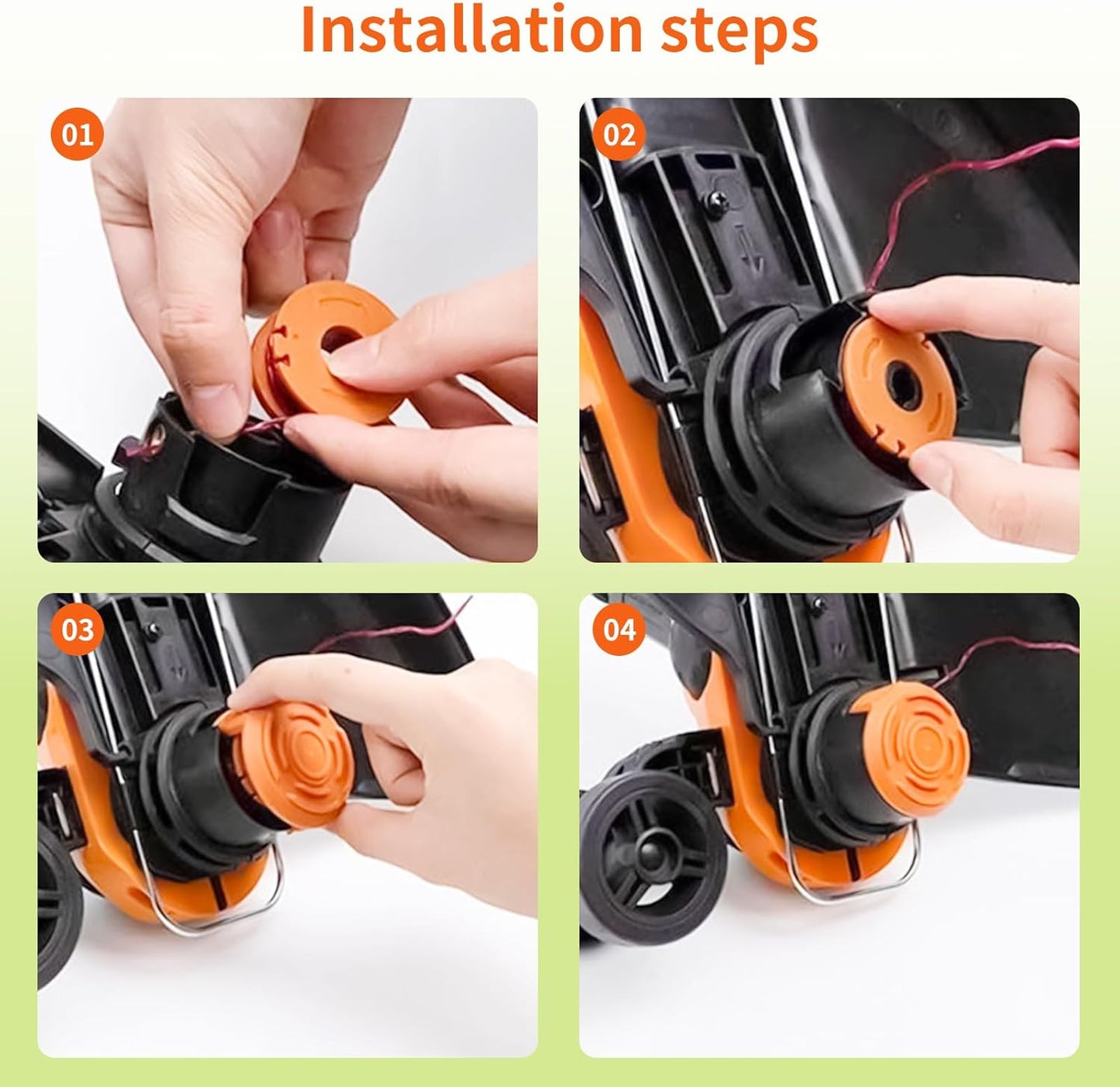 Installation steps

01

02

03

04