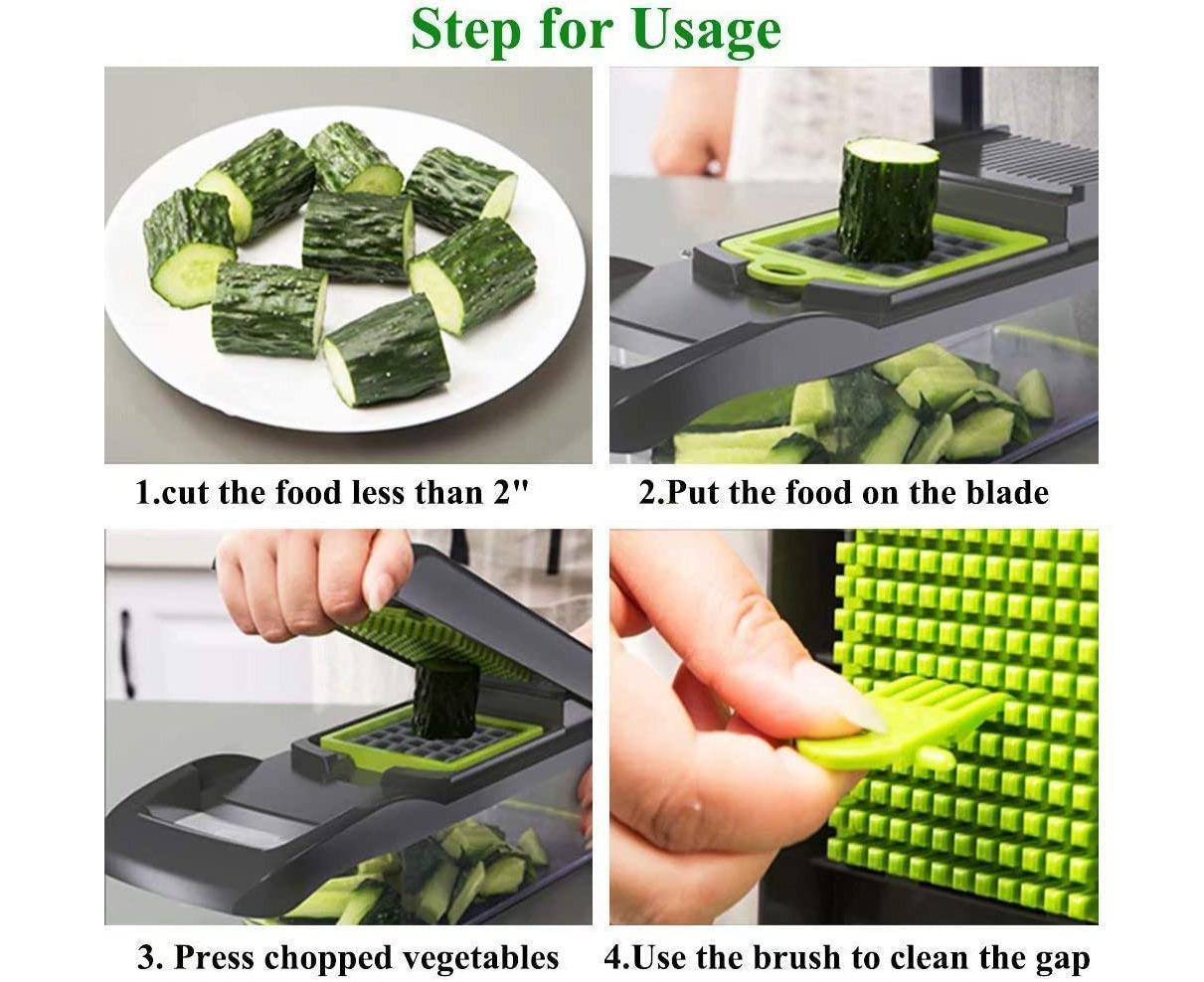 Step for Usage

1.cut the food less than 2"

2.Put the food on the blade

3. Press chopped vegetables

4.Use the brush to clean the gap