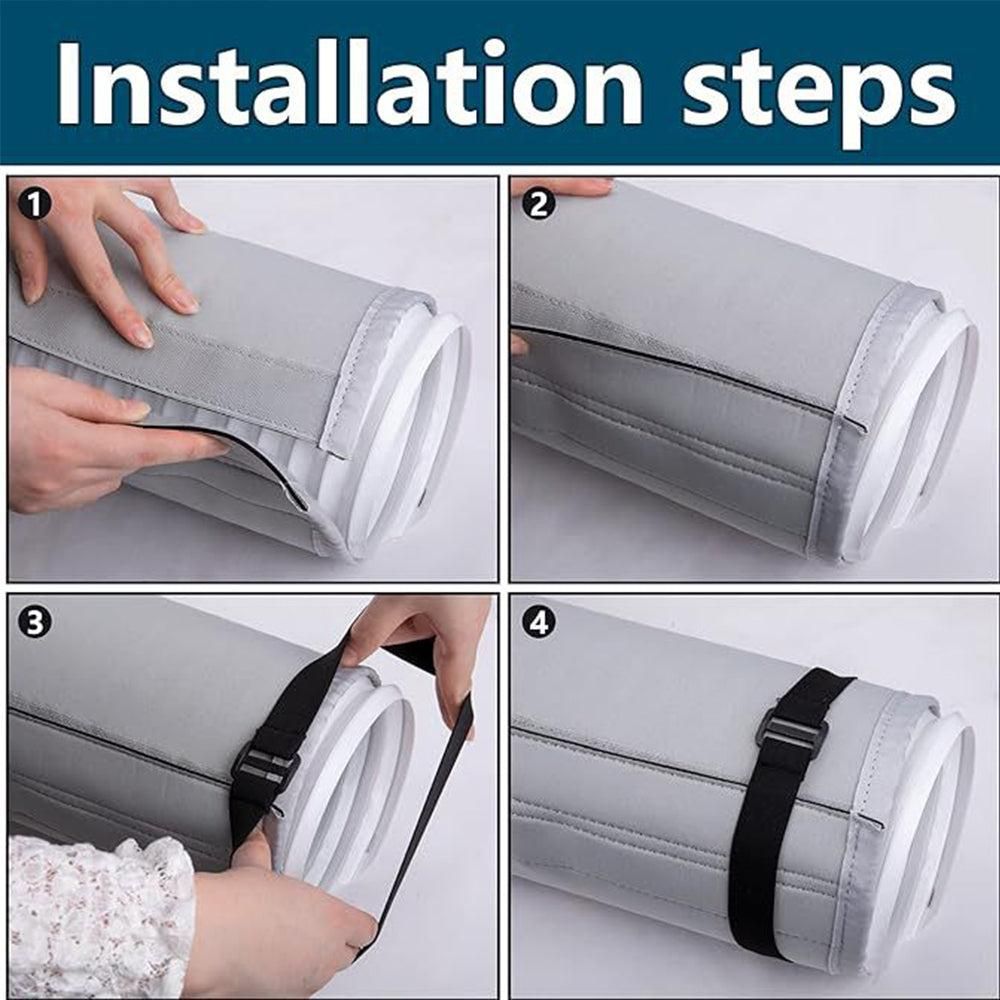 Installation steps

1

2

3

4