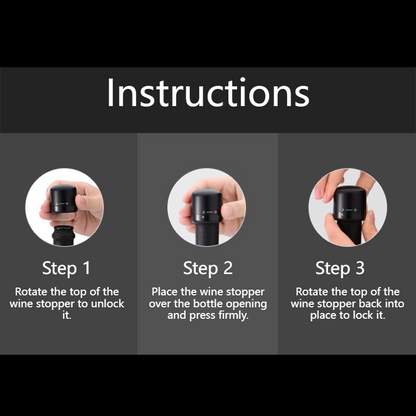 Instructions

Step 1

Rotate the top of the wine stopper to unlock it.

Step 2

Place the wine stopper over the bottle opening and press firmly.

Step 3

Rotate the top of the wine stopper back into place to lock it.