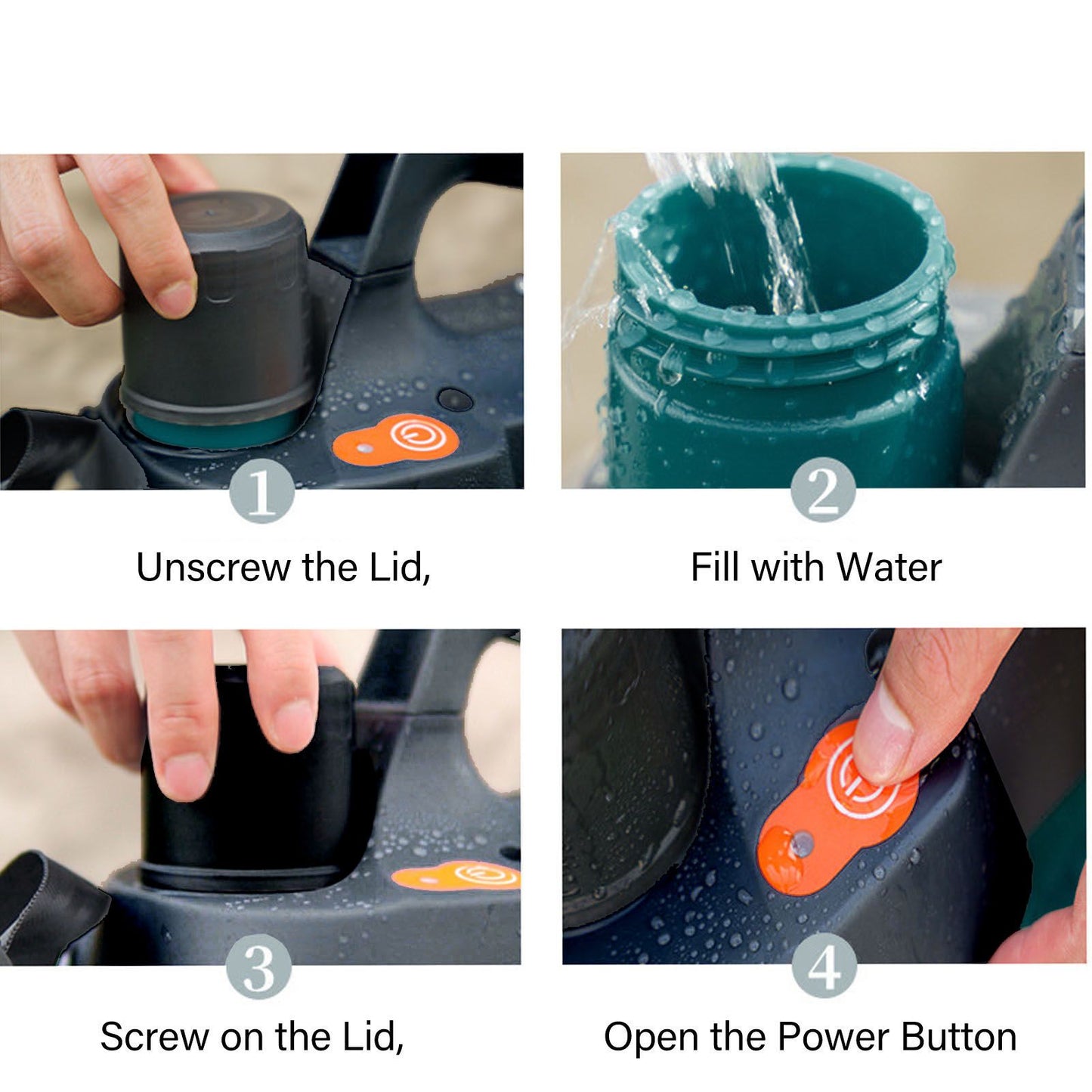 1

Unscrew the Lid,

2

Fill with Water

3

Screw on the Lid,

4

Open the Power Button