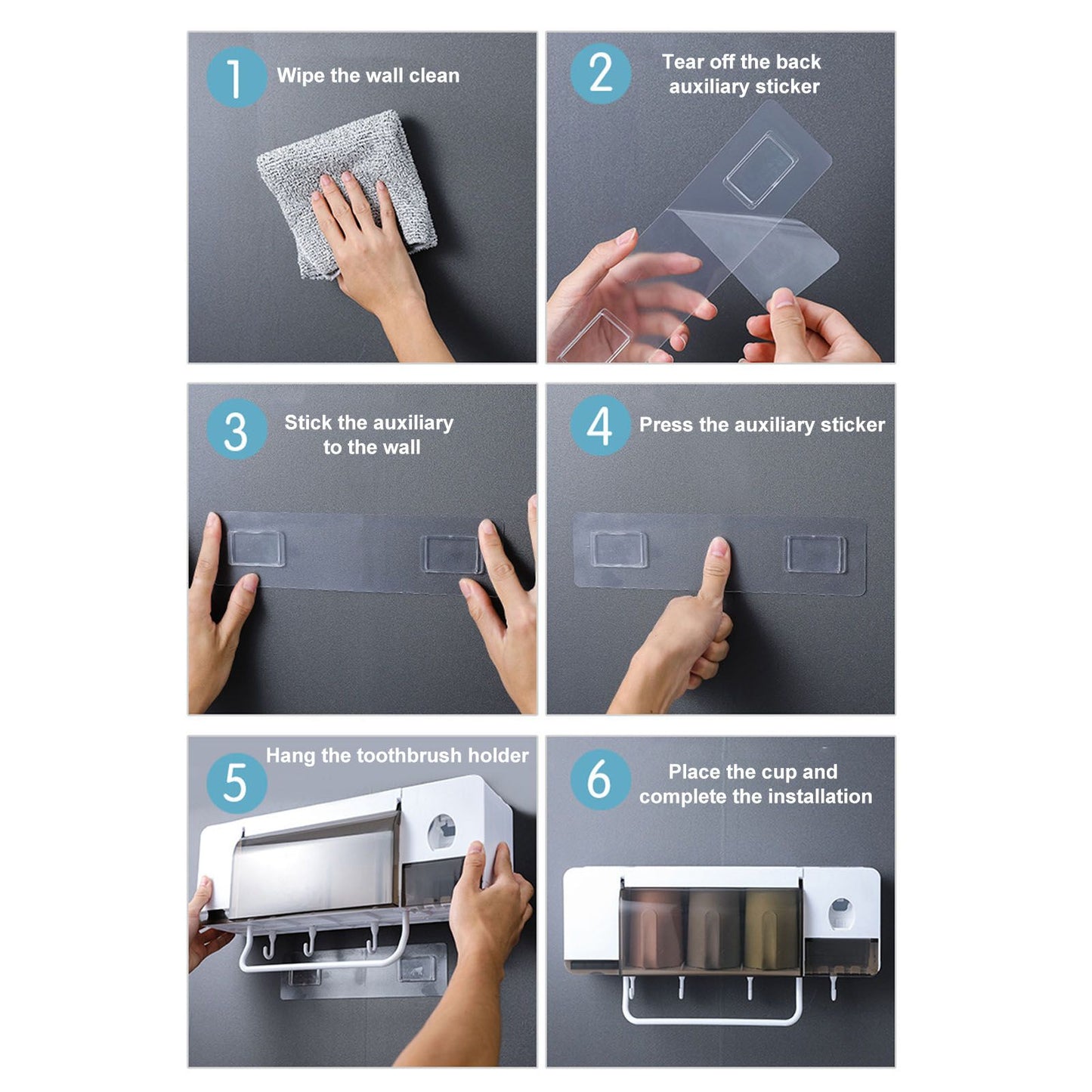 1 Wipe the wall clean

2 Tear off the back auxiliary sticker

3 Stick the auxiliary to the wall

4 Press the auxiliary sticker

5 Hang the toothbrush holder

6 Place the cup and complete the installation