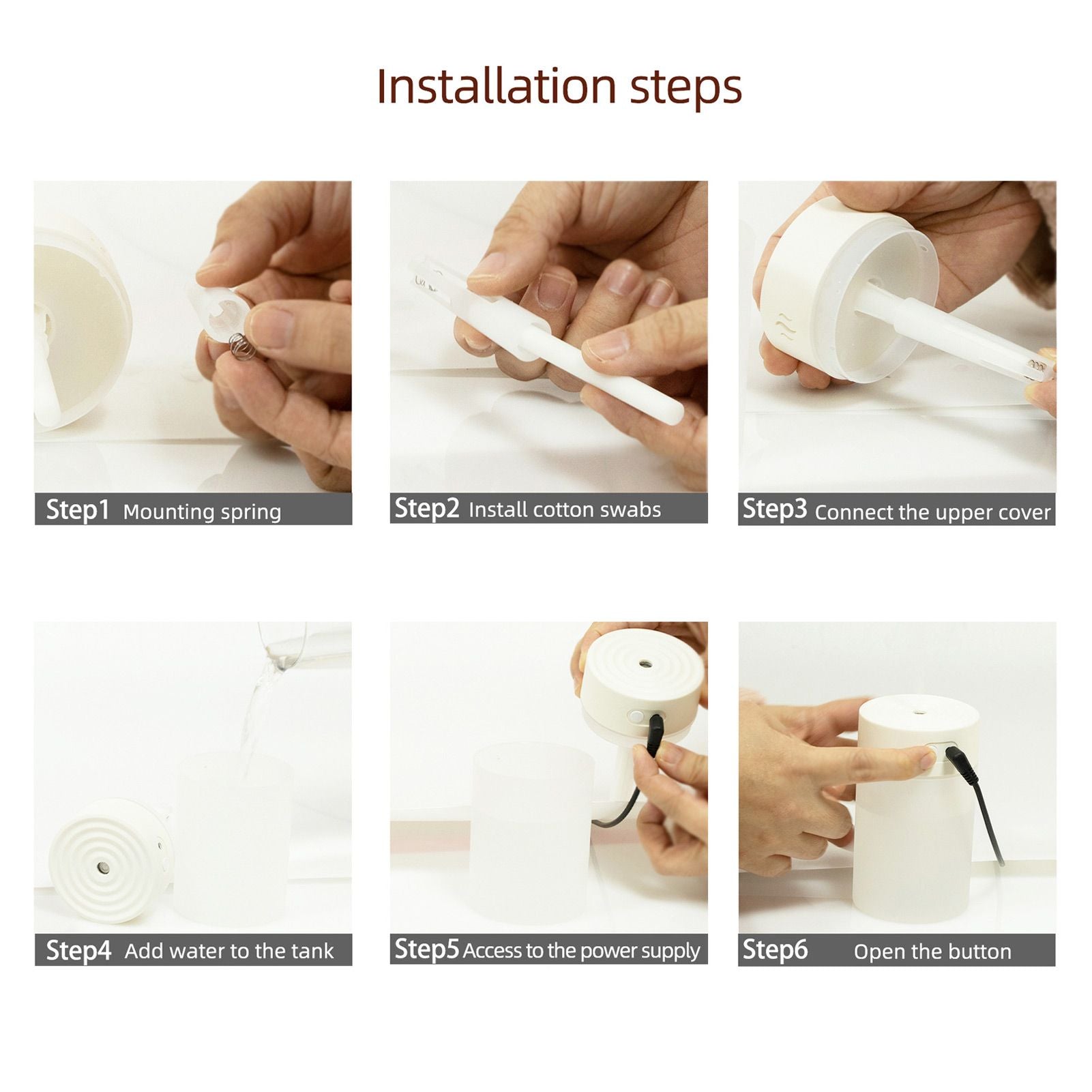 Installation steps

Step1 Mounting spring

Step2 Install cotton swabs

Step3 Connect the upper cover

Step4 Add water to the tank

Step5 Access to the power supply

Step6 Open the button