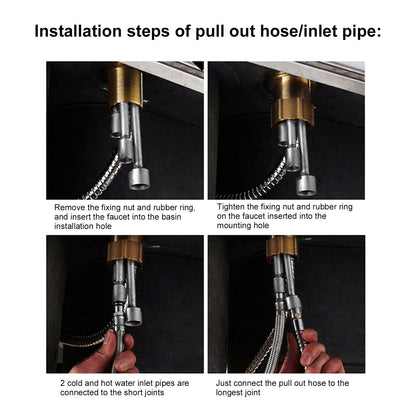 Installation steps of pull out hose/inlet pipe:

Remove the fixing nut and rubber ring, and insert the faucet into the basin installation hole

Tighten the fixing nut and rubber ring on the faucet inserted into the mounting hole

2 cold and hot water inlet pipes are connected to the short joints

Just connect the pull out hose to the longest joint