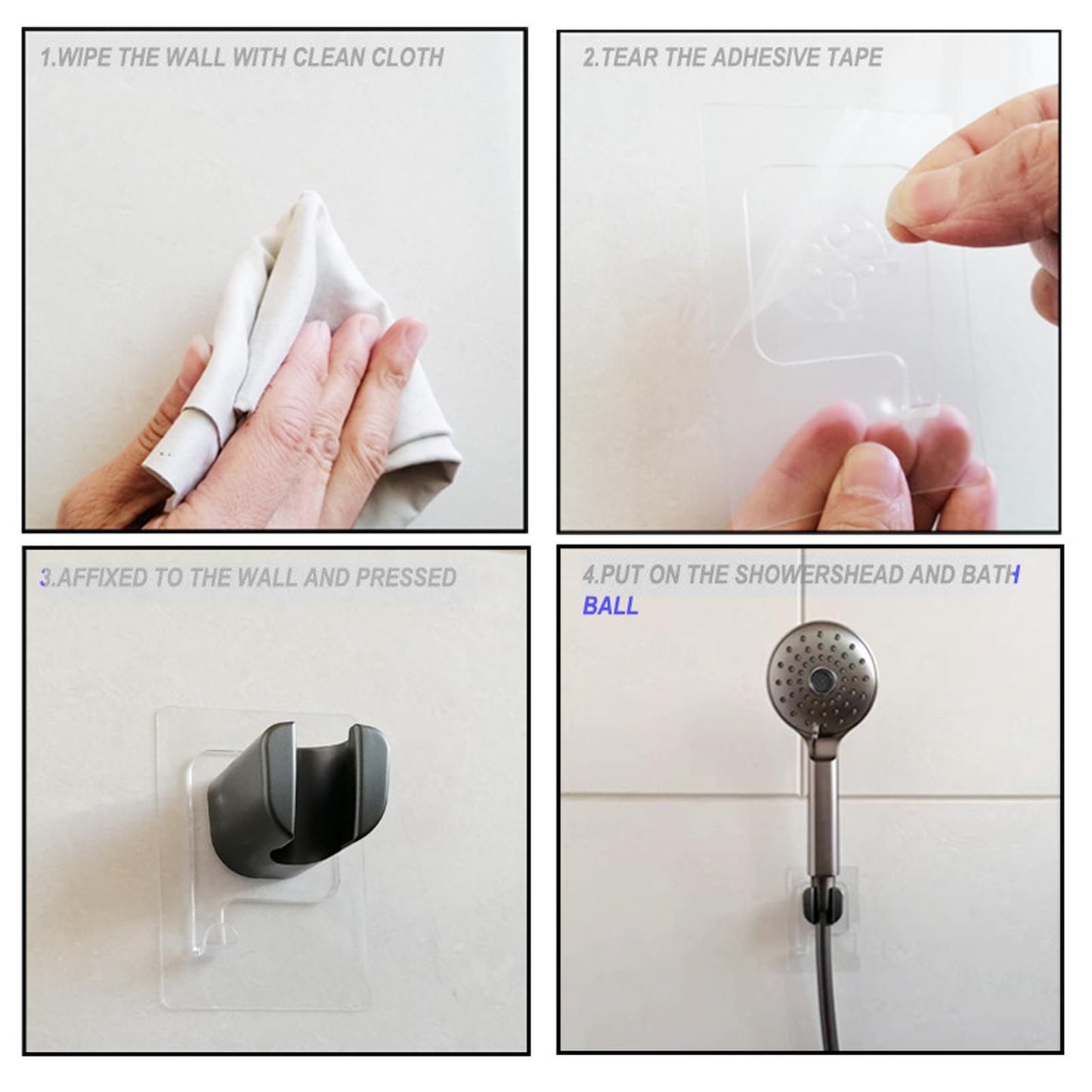 1.WIPE THE WALL WITH CLEAN CLOTH

2.TEAR THE ADHESIVE TAPE

3.AFFIXED TO THE WALL AND PRESSED

4.PUT ON THE SHOWERSHEAD AND BATH BALL