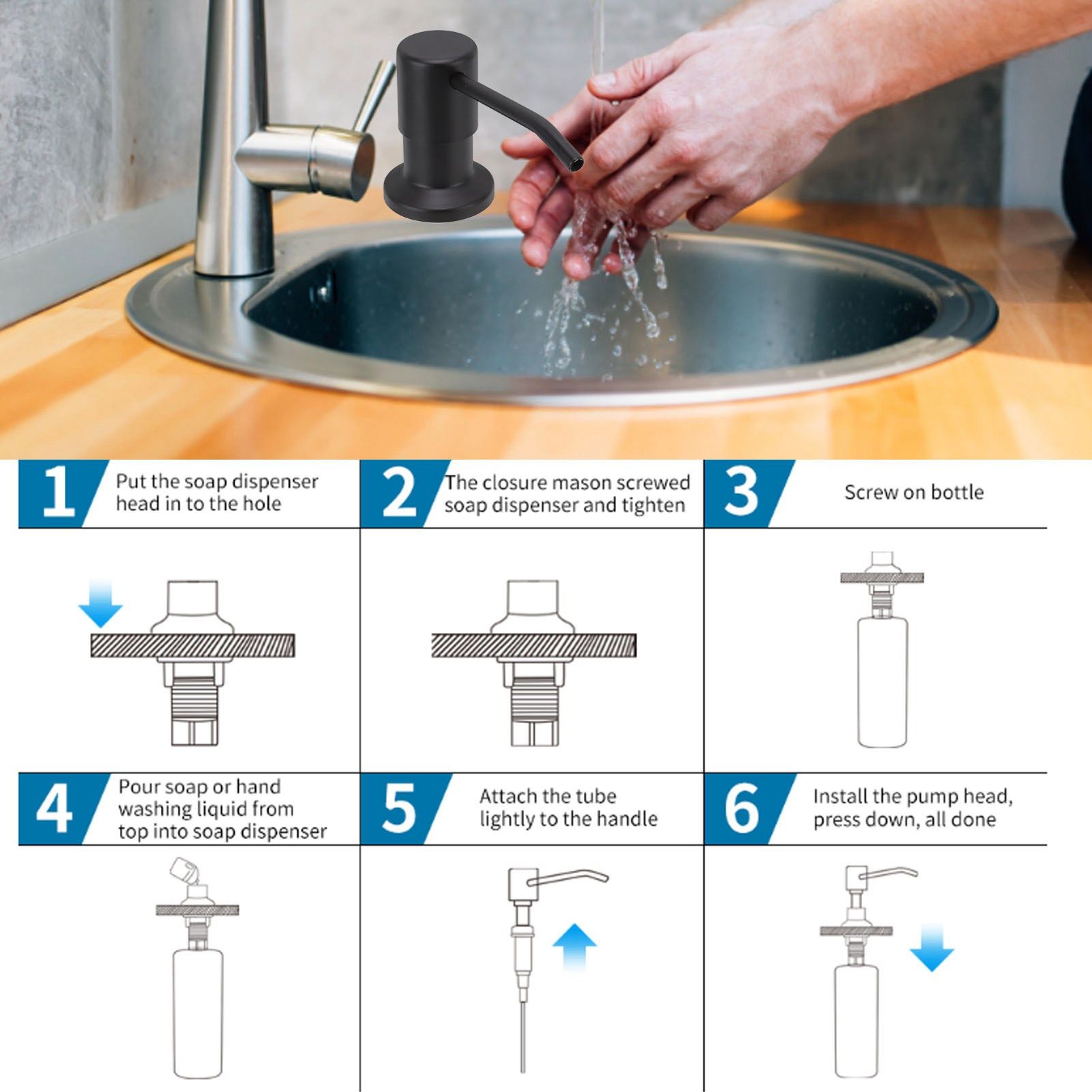 1 Put the soap dispenser head in to the hole

2 The closure mason screwed soap dispenser and tighten

3 Screw on bottle

4 Pour soap or hand washing liquid from top into soap dispenser

5 Attach the tube lightly to the handle

6 Install the pump head, press down, all done