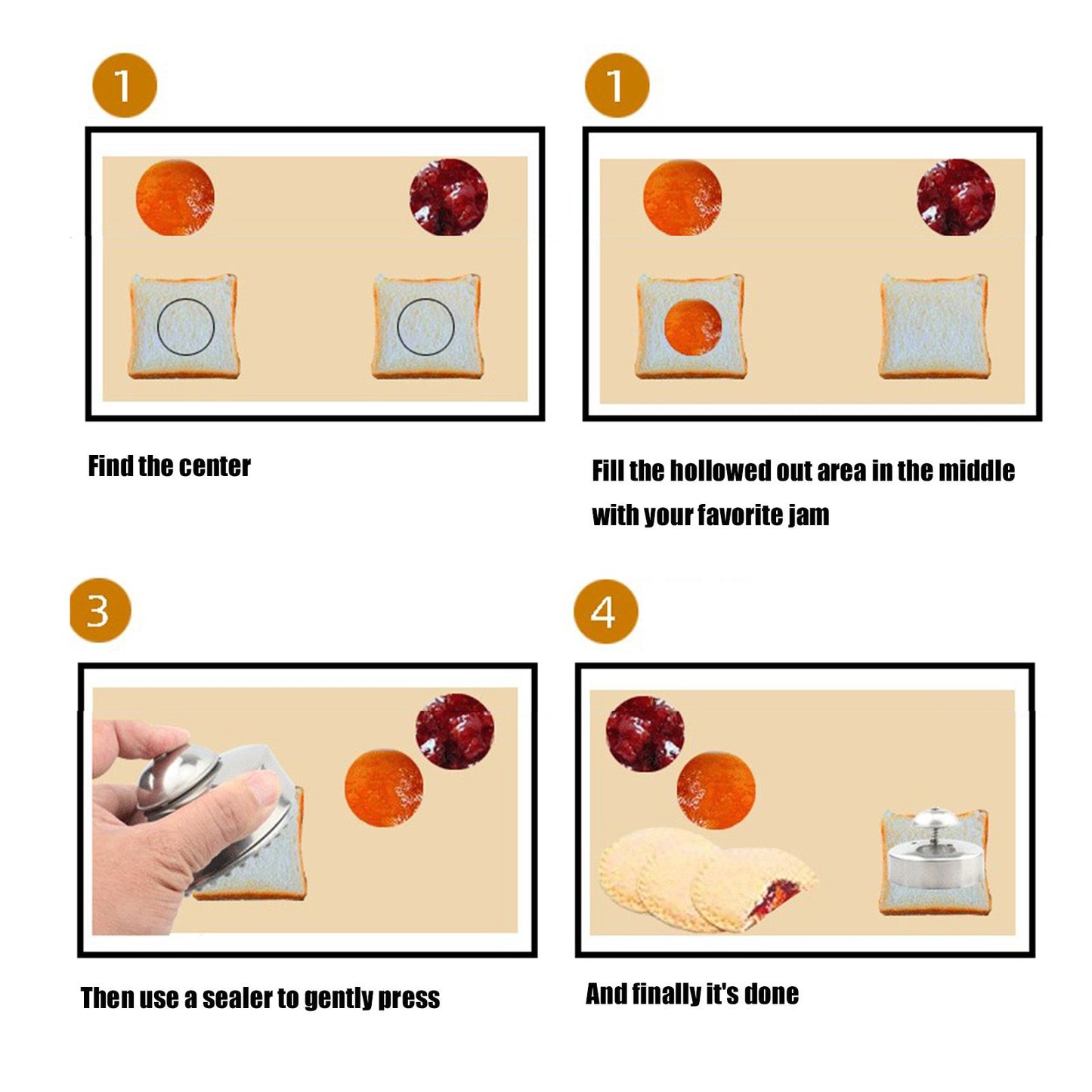 1

Find the center

1

Fill the hollowed out area in the middle with your favorite jam

3

Then use a sealer to gently press

4

And finally it's done