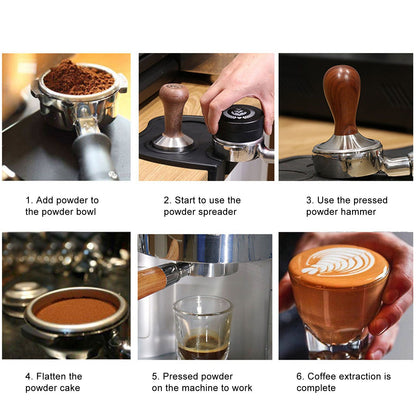 1. Add powder to the powder bowl

2. Start to use the powder spreader

3. Use the pressed powder hammer

4. Flatten the powder cake

5. Pressed powder on the machine to work

6. Coffee extraction is complete