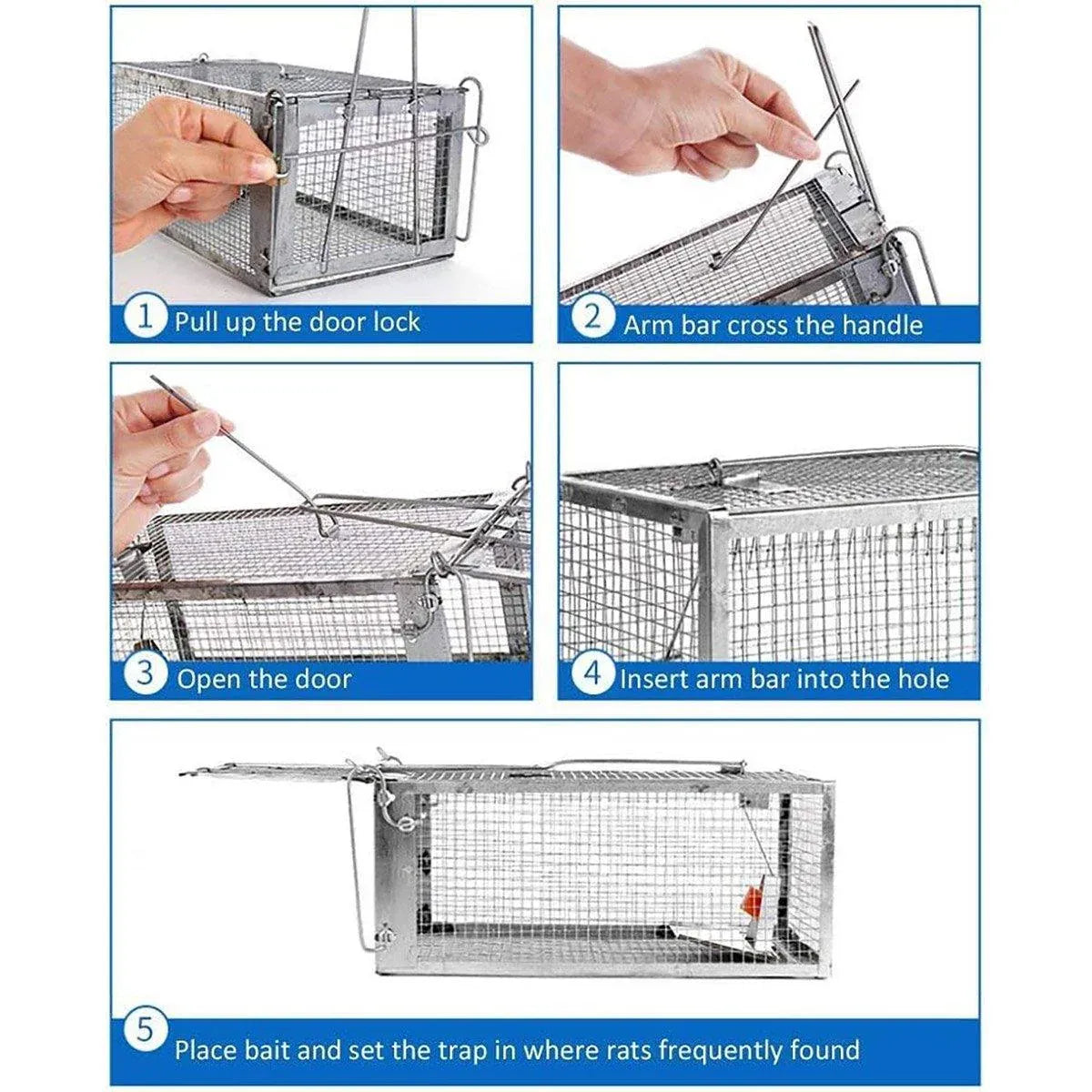 1 Pull up the door lock

2 Arm bar cross the handle

3 Open the door

4 Insert arm bar into the hole

5 Place bait and set the trap in where rats frequently found