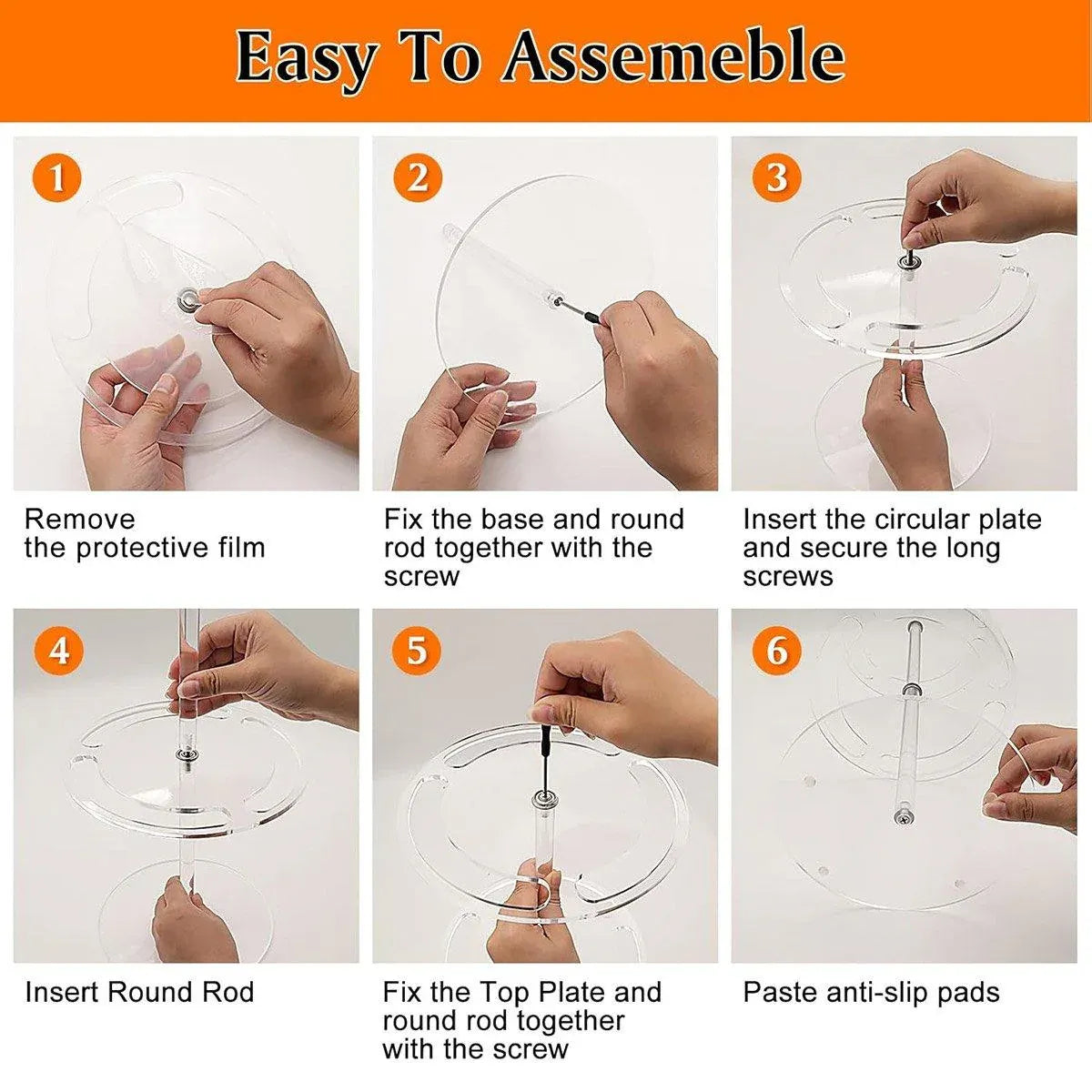 Easy To Assemeble

1

Remove the protective film

2

Fix the base and round rod together with the screw

3

Insert the circular plate and secure the long screws

4

Insert Round Rod

5

Fix the Top Plate and round rod together with the screw

6

Paste anti-slip pads