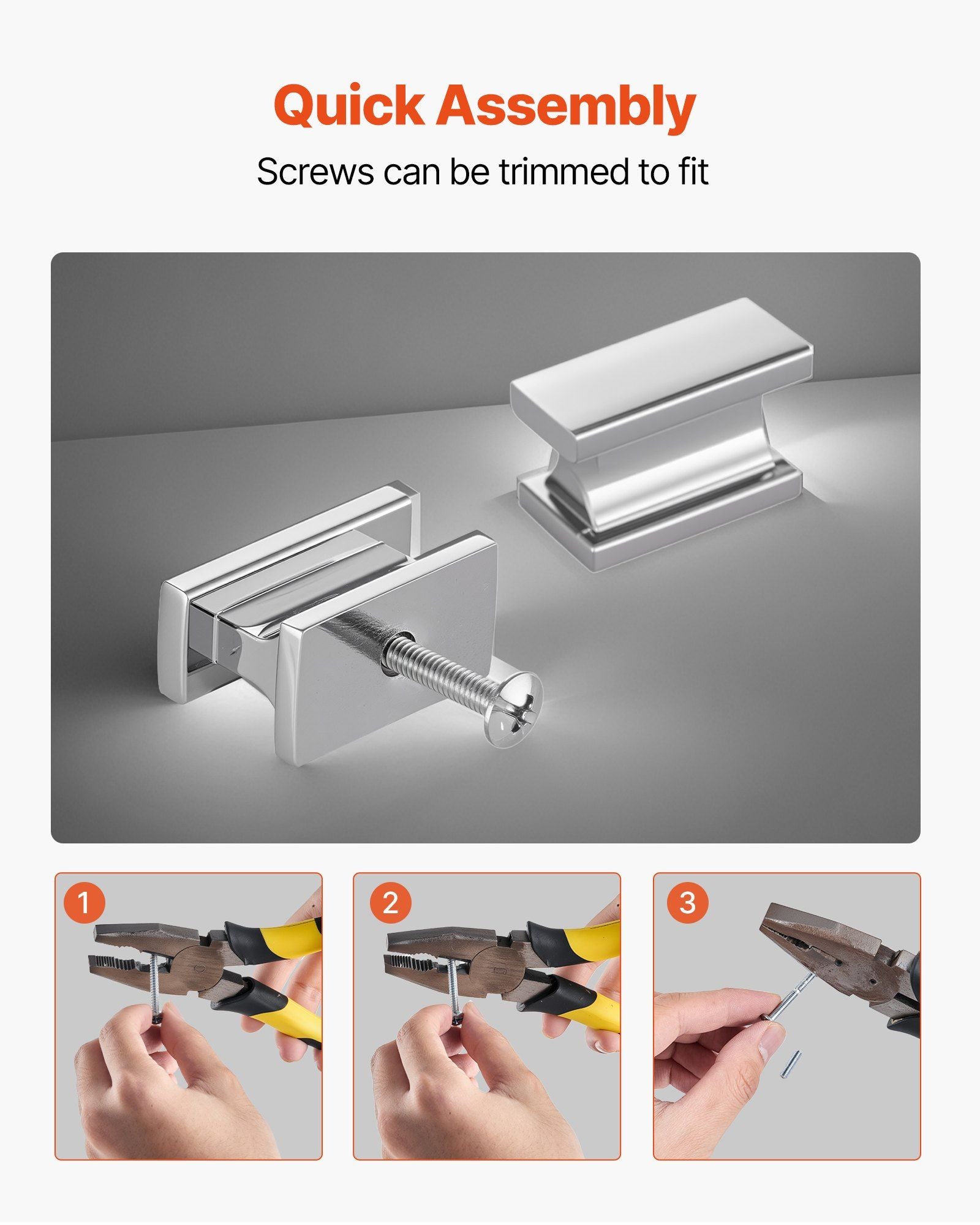 Quick Assembly

Screws can be trimmed to fit

1

2

3