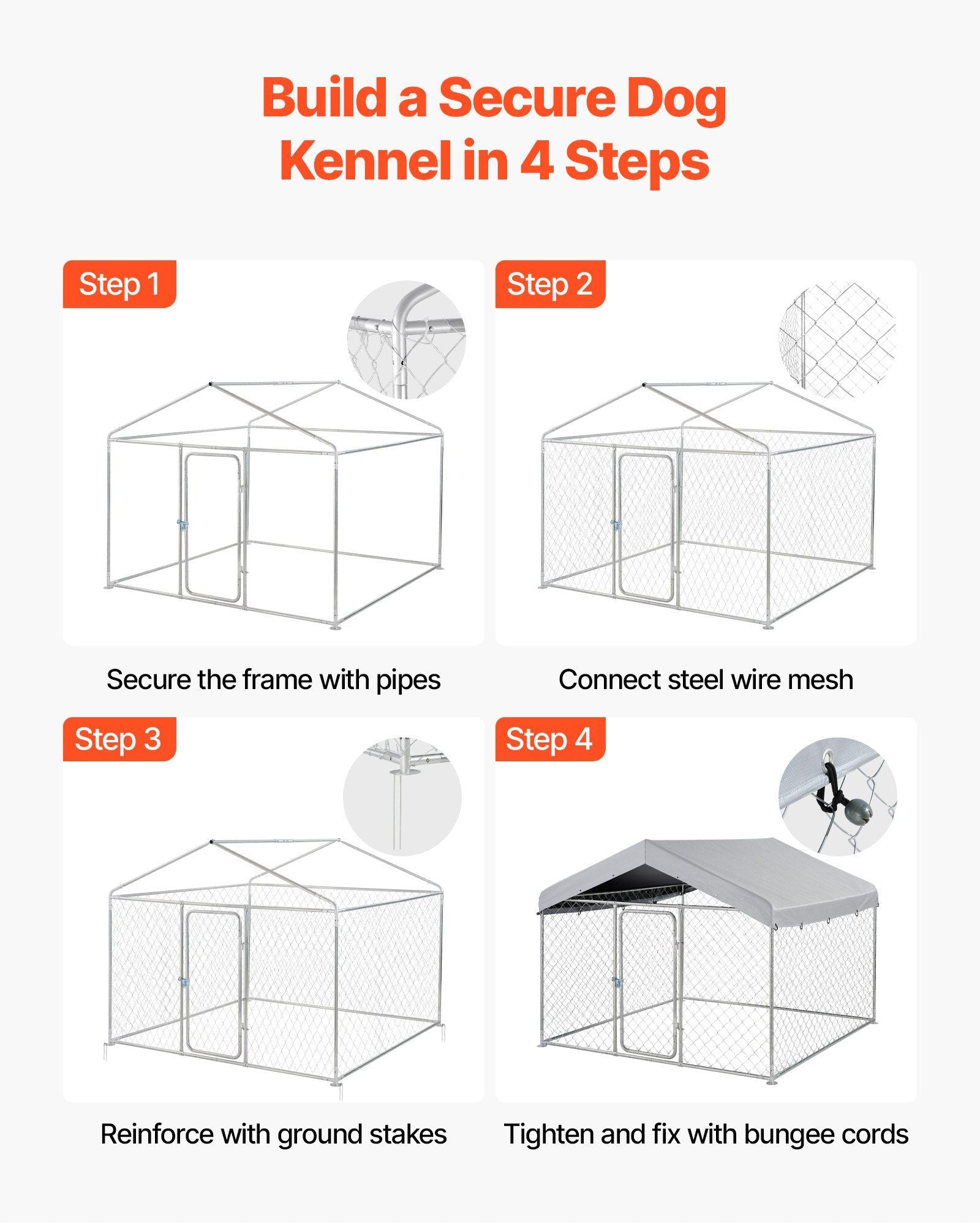 Build a Secure Dog Kennel in 4 Steps

Step 1

Secure the frame with pipes

Step 2

Connect steel wire mesh

Step 3

Reinforce with ground stakes

Step 4

Tighten and fix with bungee cords