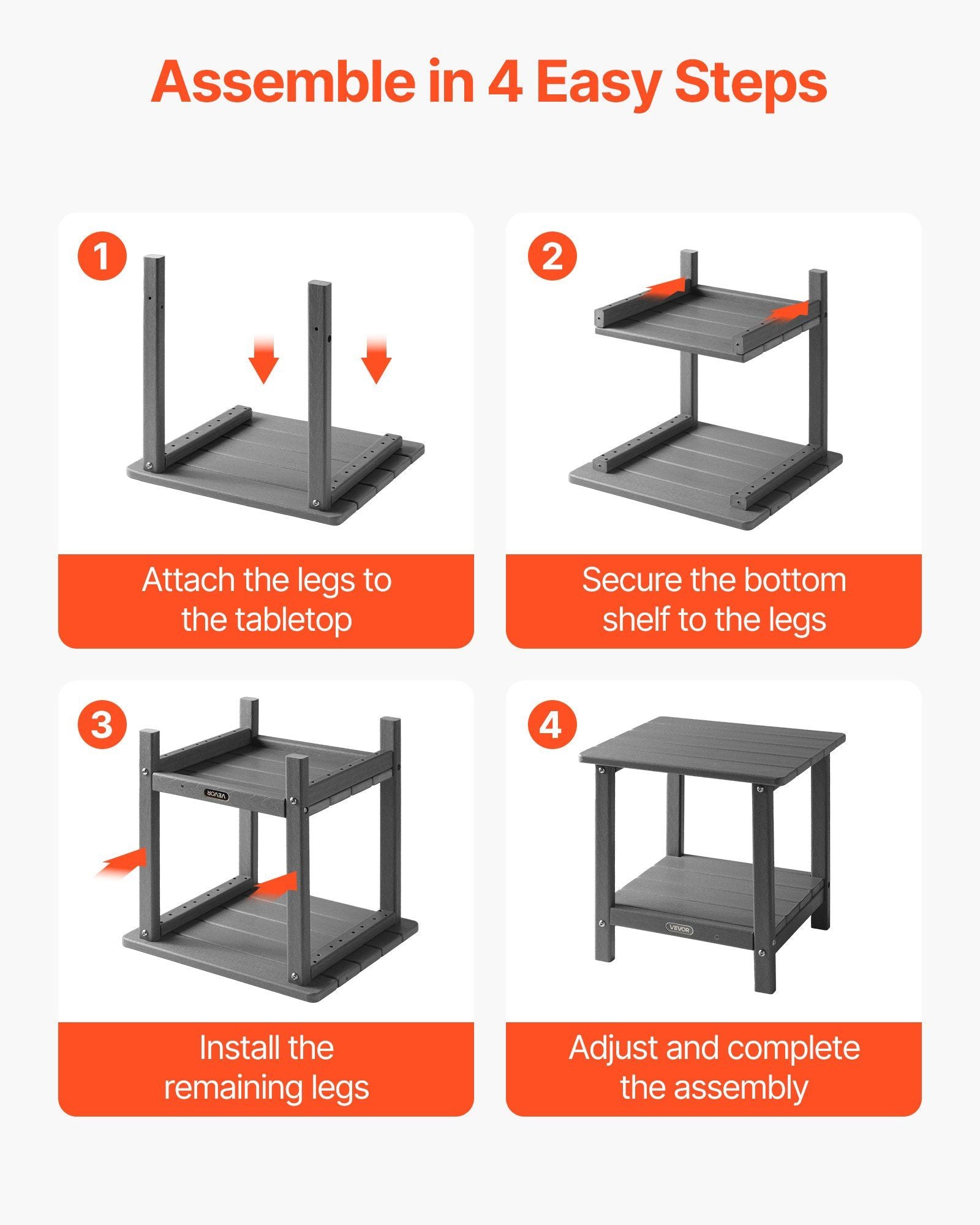 Assemble in 4 Easy Steps

1

Attach the legs to the tabletop

2

Secure the bottom shelf to the legs

3

VEVOR

Install the remaining legs

4

VEVOR

Adjust and complete the assembly